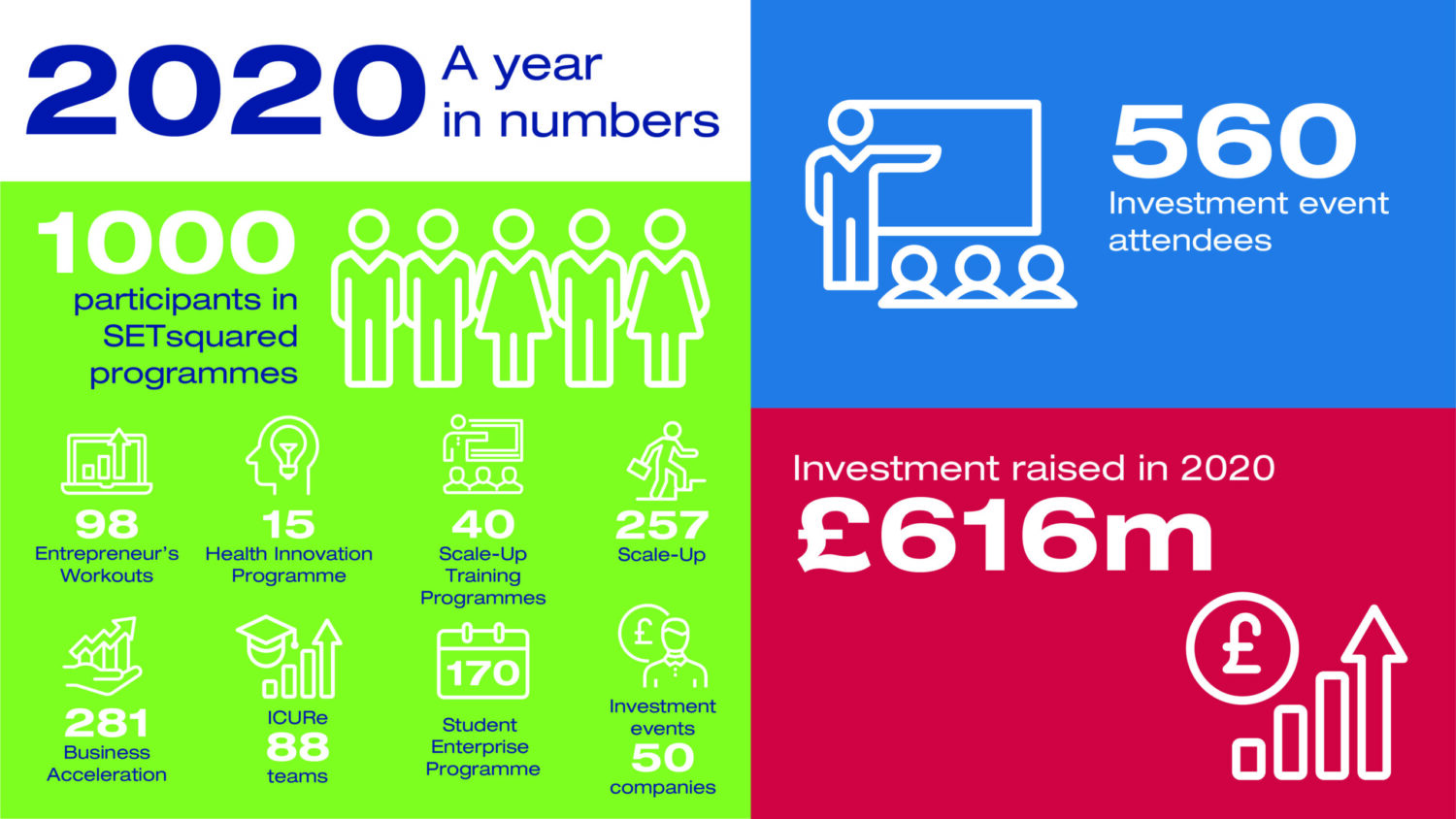 2020 A year in numbers

1000
participants in SETsquared programmes

98
Entrepreneur's Workouts

15
Health Innovation Programme

40
Scale-Up Training Programmes

257
Scale-Up

281
Business Acceleration

ICURe
88
teams

170
Student Enterprise Programme

£

Investment events
50
companies

560
Investment event attendees

Investment raised in 2020
£616m

£