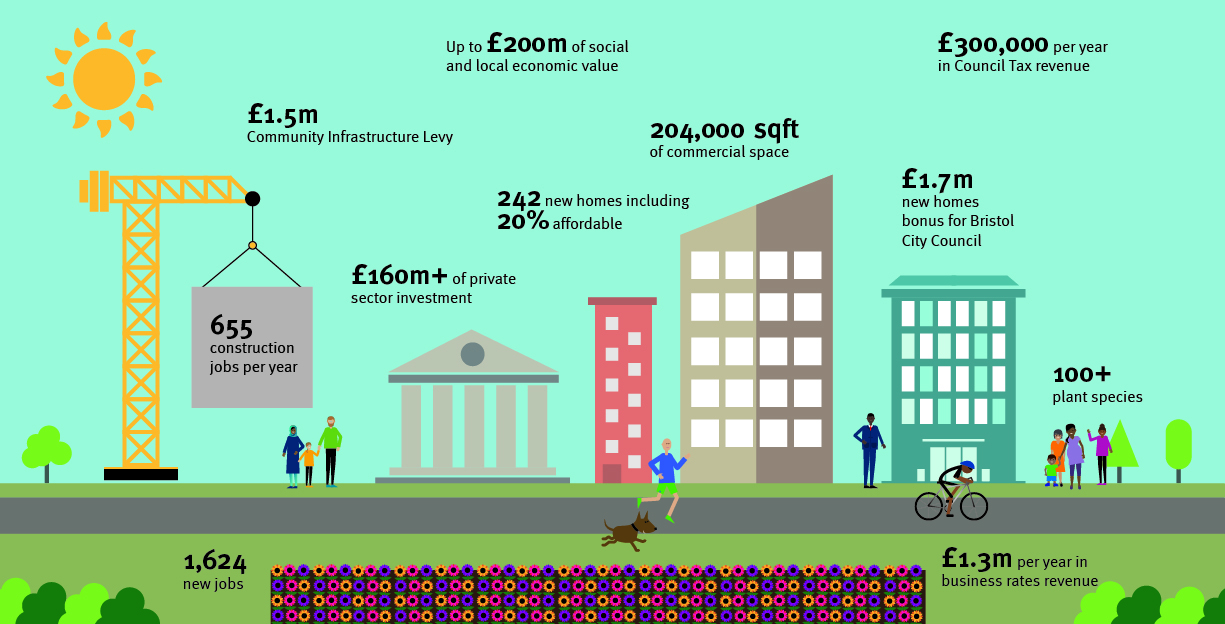 Up to £200m of social and local economic value

£300,000 per year in Council Tax revenue

£1.5m Community Infrastructure Levy

204,000 sqft of commercial space

242 new homes including 20% affordable

£1.7m new homes bonus for Bristol City Council

£160m+ of private sector investment

655 construction jobs per year

100+ plant species

1,624 new jobs

£1.3m per year in business rates revenue