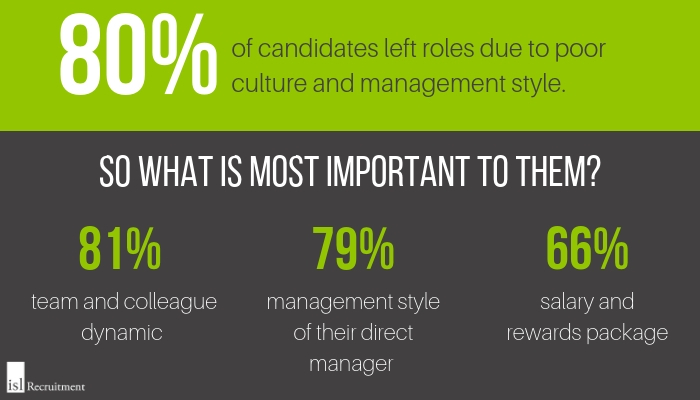 80% of candidates left roles due to poor culture and management style.

SO WHAT IS MOST IMPORTANT TO THEM?

81%
team and colleague dynamic

79%
management style of their direct manager

66%
salary and rewards package

isl Recruitment