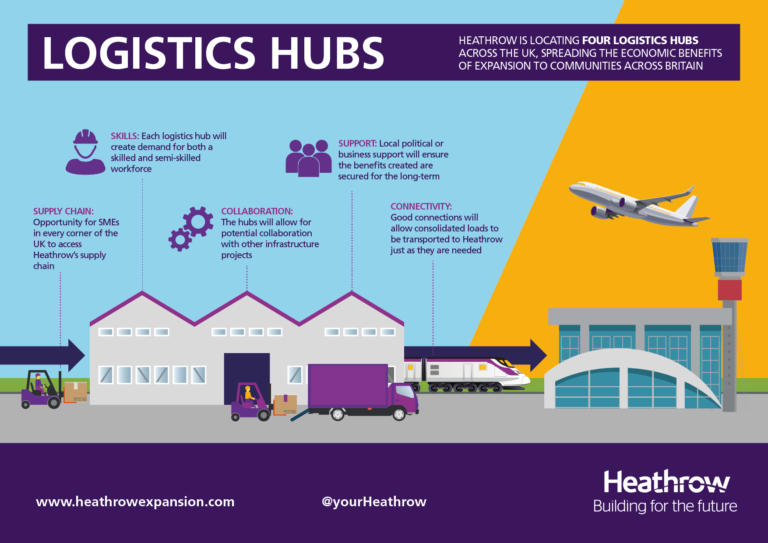 LOGISTICS HUBS

HEATHROW IS LOCATING FOUR LOGISTICS HUBS ACROSS THE UK, SPREADING THE ECONOMIC BENEFITS OF EXPANSION TO COMMUNITIES ACROSS BRITAIN

SKILLS: Each logistics hub will create demand for both a skilled and semi-skilled workforce

SUPPORT: Local political or business support will ensure the benefits created are secured for the long-term

SUPPLY CHAIN: Opportunity for SMEs in every corner of the UK to access Heathrow's supply chain

COLLABORATION: The hubs will allow for potential collaboration with other infrastructure projects

CONNECTIVITY: Good connections will allow consolidated loads to be transported to Heathrow just as they are needed

www.heathrowexpansion.com

@yourHeathrow

Heathrow
Building for the future